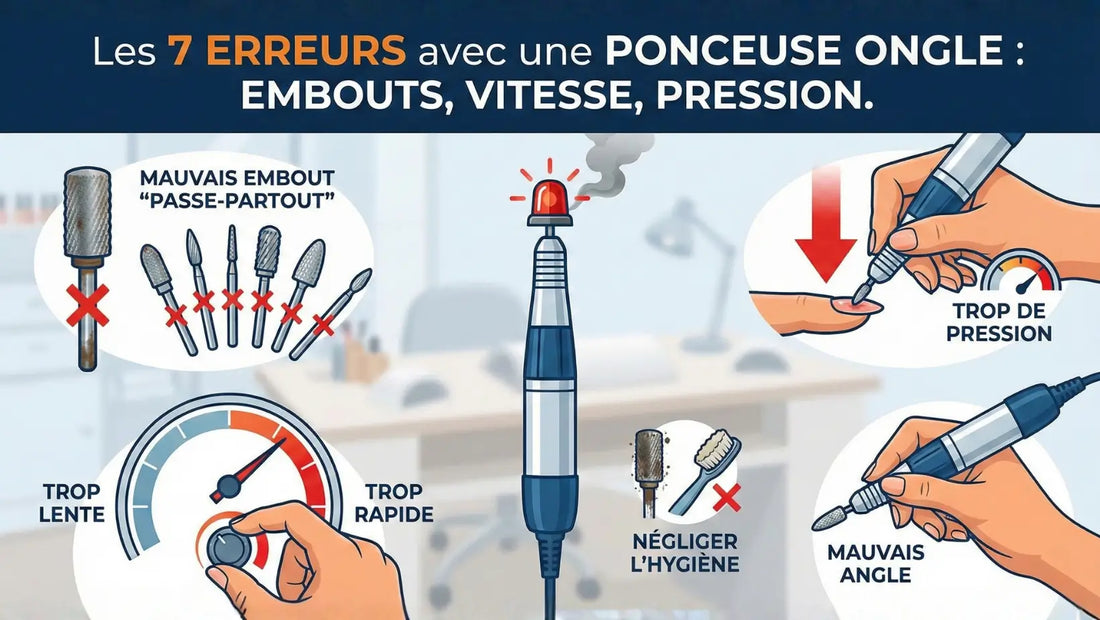 Les 7 ERREURS avec une PONCEUSE ONGLE : EMBOUTS, VITESSE, PRESSION.

MAUVAIS EMBOUT "PASSE-PARTOUT"

TROP DE PRESSION

TROP LENTE

TROP RAPIDE

NÉGLIGER L'HYGIÈNE

MAUVAIS ANGLE